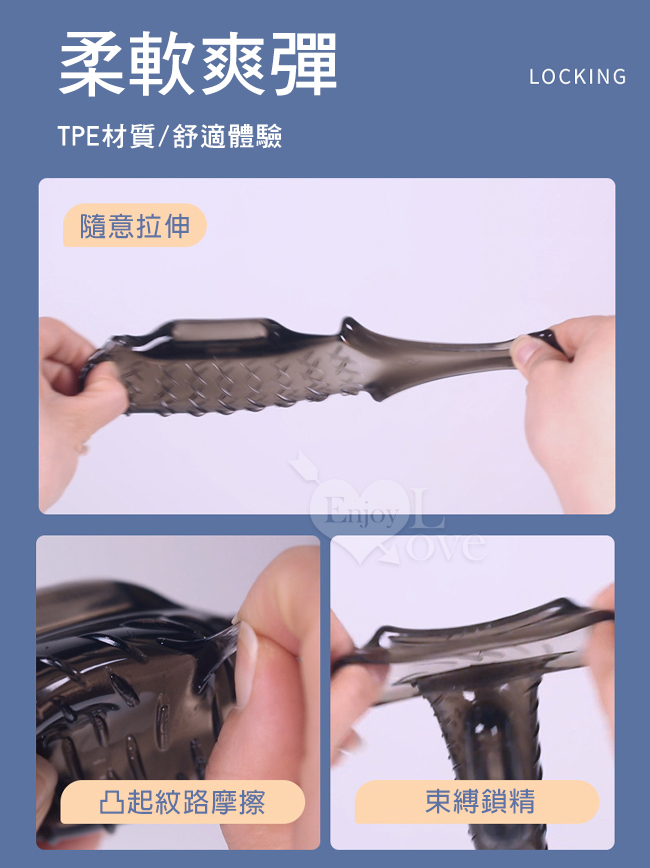 柔軟爽彈

LOCKING

TPE材質/舒適體驗

隨意拉伸

Enjoy Love

凸起紋路摩擦

束縛鎖精