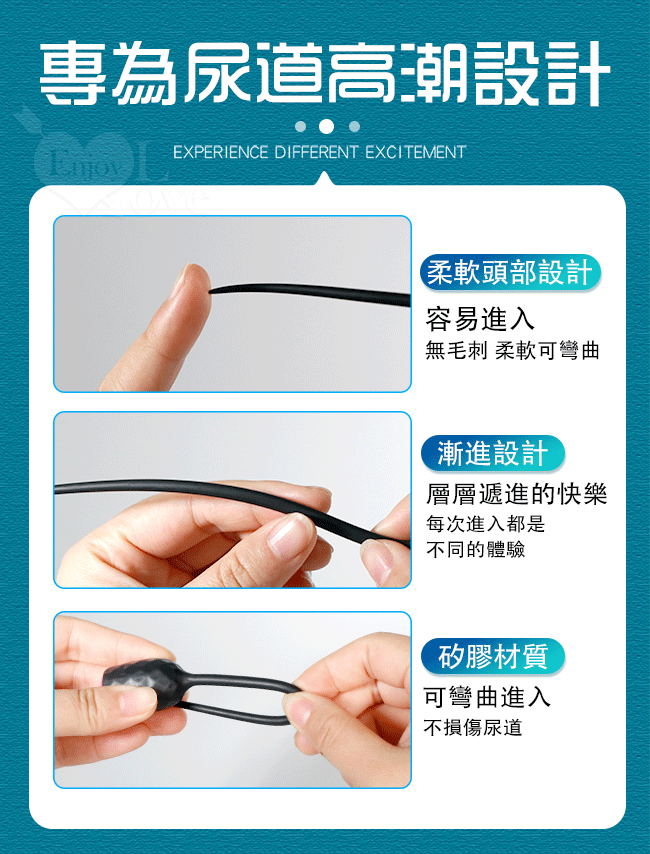 專為尿道高潮設計

EXPERIENCE DIFFERENT EXCITEMENT

Enjoy Love

柔軟頭部設計

容易進入

無毛刺 柔軟可彎曲

漸進設計

層層遞進的快樂

每次進入都是
不同的體驗

矽膠材質

可彎曲進入

不損傷尿道