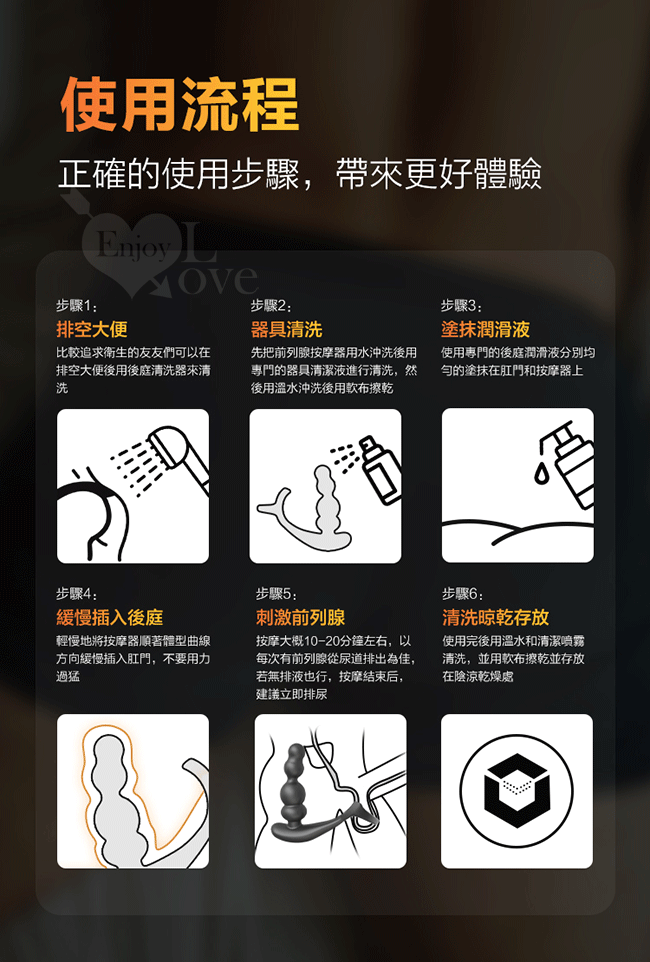 使用流程

正確的使用步驟，帶來更好體驗

Enjoy Love

步驟1：
排空大便
比較追求衛生的友友們可以在排空大便後用後庭清洗器來清洗

步驟2：
器具清洗
先把前列腺按摩器用水沖洗後用專門的器具清潔液進行清洗，然後用溫水沖洗後用軟布擦乾

步驟3：
塗抹潤滑液
使用專門的後庭潤滑液分別均勻的塗抹在肛門和按摩器上

步驟4：
緩慢插入後庭
輕慢地將按摩器順著體型曲線方向緩慢插入肛門，不要用力過猛

步驟5：
刺激前列腺
按摩大概10-20分鐘左右，以每次有前列腺從尿道排出為佳，若無排液也行，按摩結束后，建議立即排尿

步驟6：
清洗晾乾存放
使用完後用溫水和清潔噴霧清洗，並用軟布擦乾並存放在陰涼乾燥處