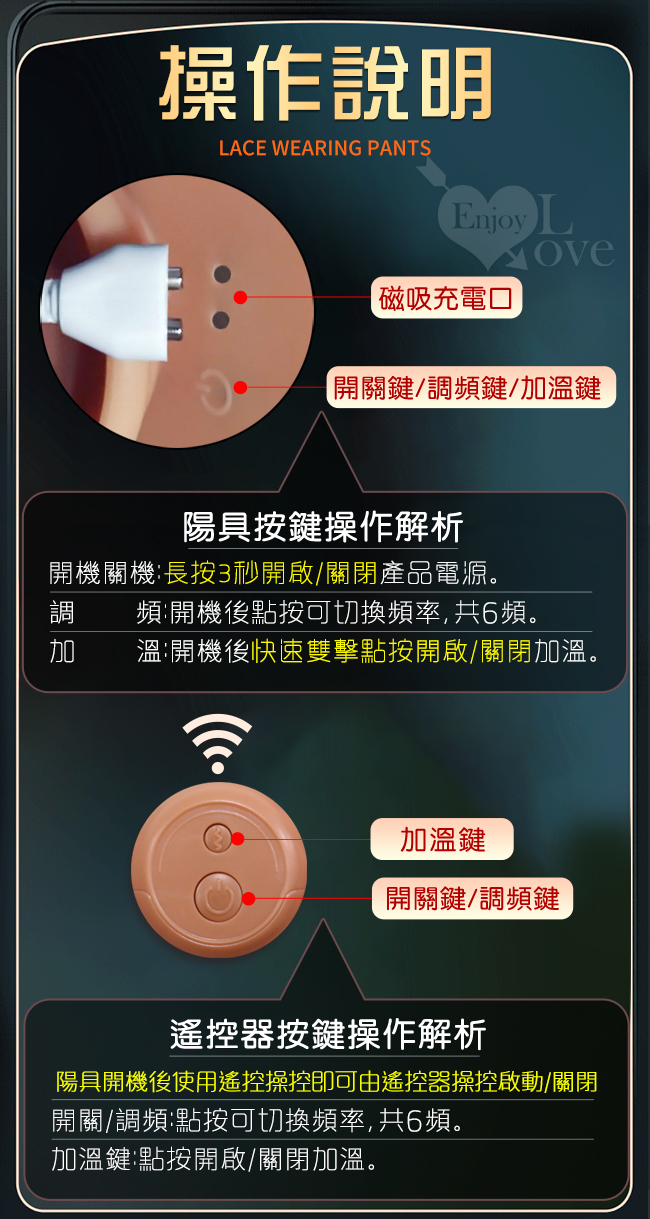 操作說明

LACE WEARING PANTS

Enjoy Love

磁吸充電口

開關鍵/調頻鍵/加溫鍵

陽具按鍵操作解析

開機關機:長按3秒開啟/關閉產品電源。

調　　頻:開機後點按可切換頻率,共6頻。

加　　溫:開機後快速雙擊點按開啟/關閉加溫。

加溫鍵

開關鍵/調頻鍵

遙控器按鍵操作解析

陽具開機後使用遙控操控即可由遙控器操控啟動/關閉

開關/調頻:點按可切換頻率,共6頻。

加溫鍵:點按開啟/關閉加溫。