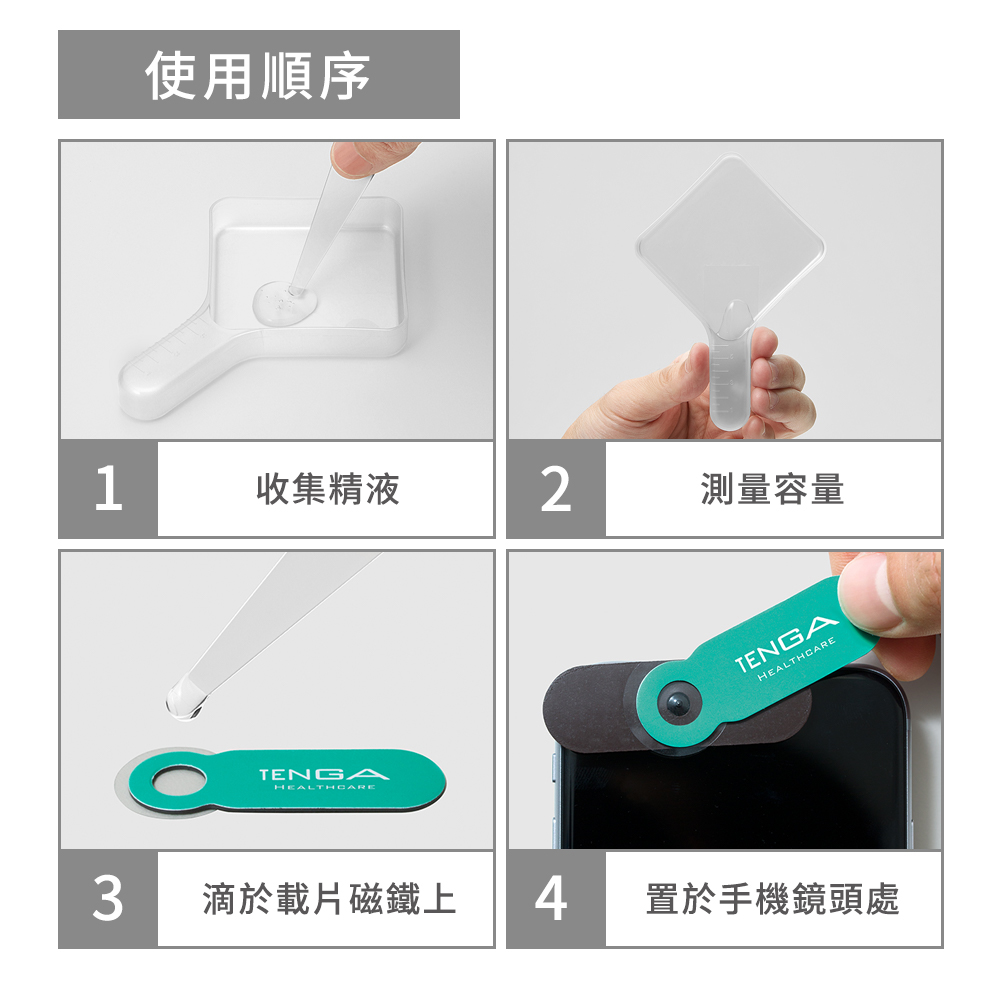 使用順序

1 收集精液

2 測量容量

TENGA
HEALTHCARE

3 滴於載片磁鐵上

TENGA
HEALTHCARE

4 置於手機鏡頭處