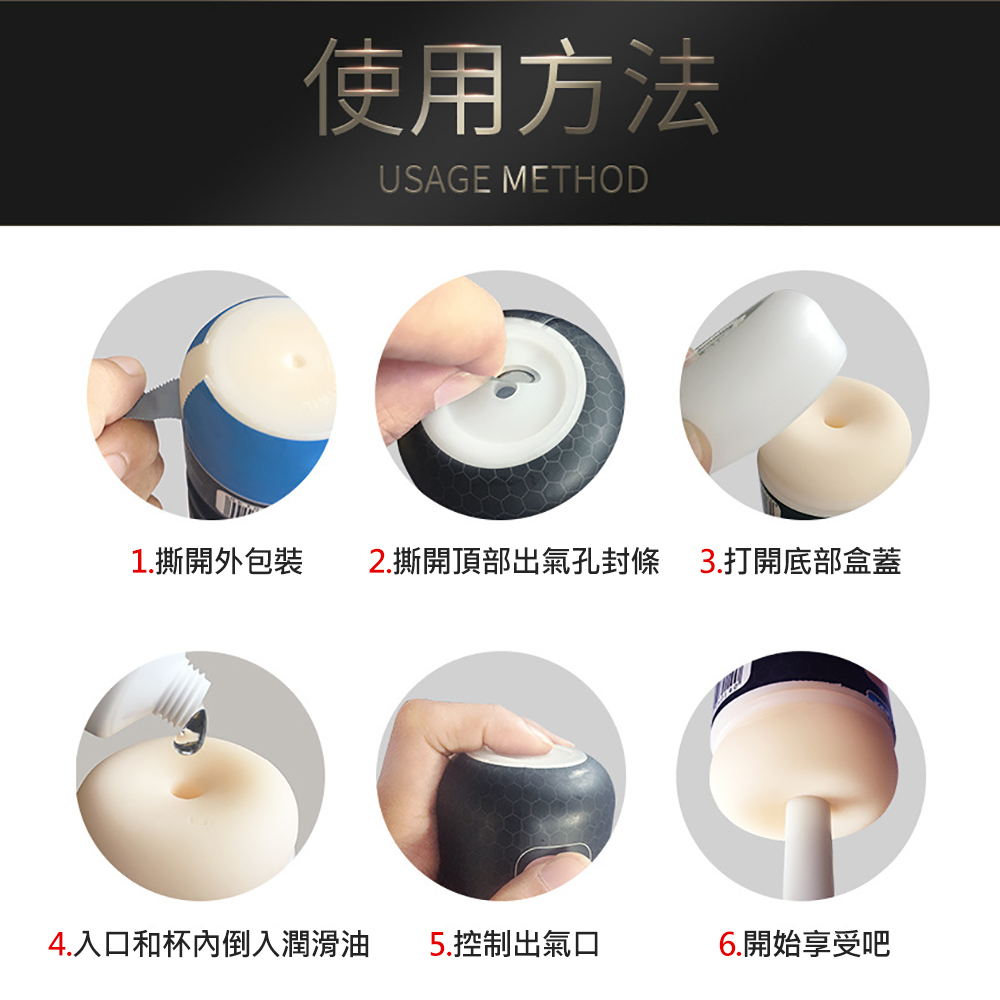 使用方法
USAGE METHOD

1.撕開外包裝

2.撕開頂部出氣孔封條

3.打開底部盒蓋

4.入口和杯內倒入潤滑油

5.控制出氣口

6.開始享受吧