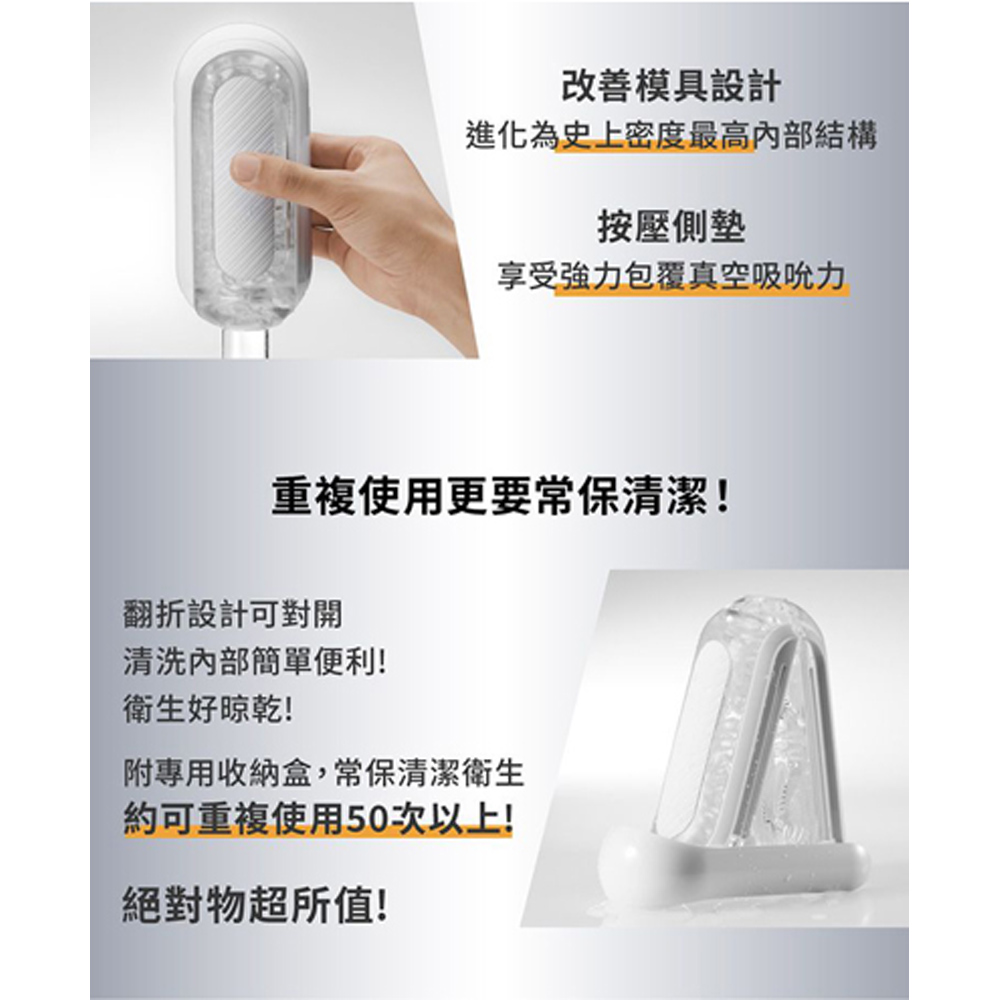 改善模具設計
進化為史上密度最高內部結構

按壓側墊
享受強力包覆真空吸吮力

重複使用更要常保清潔！

翻折設計可對開
清洗內部簡單便利!
衛生好晾乾!

附專用收納盒，常保清潔衛生
約可重複使用50次以上!

絕對物超所值!