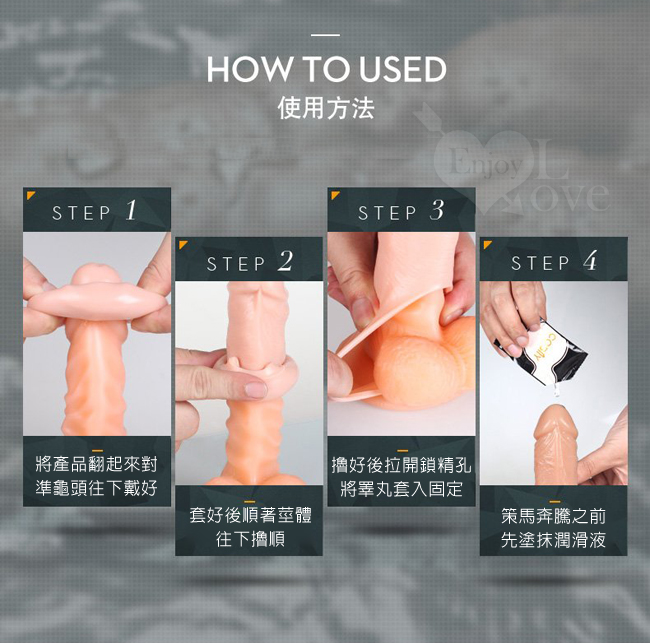 HOW TO USED
使用方法

Enjoy Love

STEP 1

將產品翻起來對準龜頭往下戴好

STEP 2

套好後順著莖體往下擼順

STEP 3

擼好後拉開鎖精孔將睪丸套入固定

STEP 4

策馬奔騰之前先塗抹潤滑液