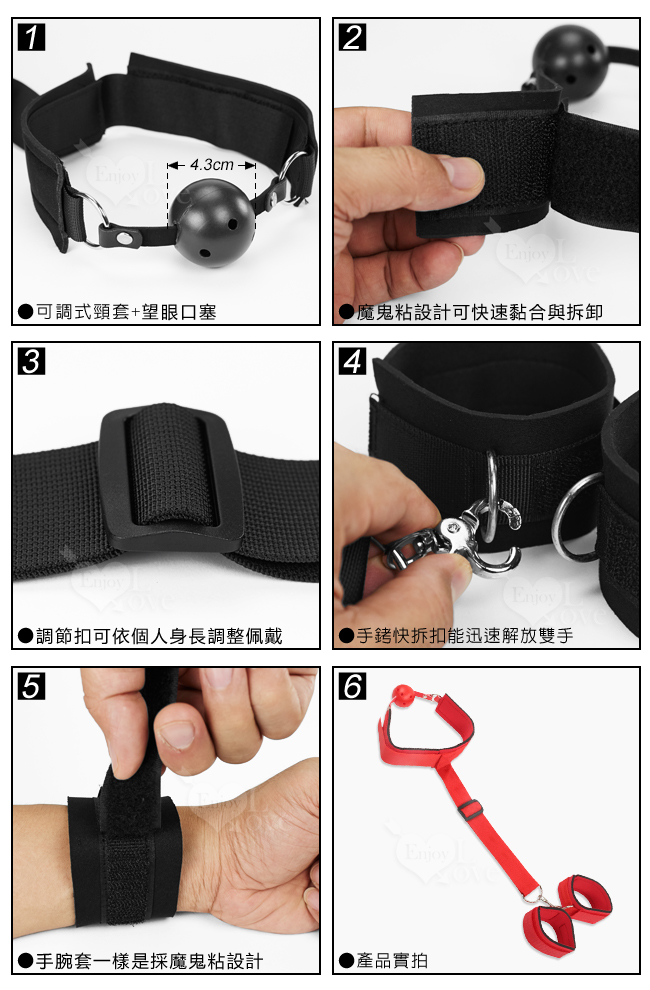 1

4.3cm

Enjoy Love

●可調式頸套+望眼口塞

2

Enjoy Love

●魔鬼粘設計可快速黏合與拆卸

3

Enjoy Love

●調節扣可依個人身長調整佩戴

4

Enjoy Love

●手銬快拆扣能迅速解放雙手

5

Enjoy Love

●手腕套一樣是採魔鬼粘設計

6

Enjoy Love

●產品實拍