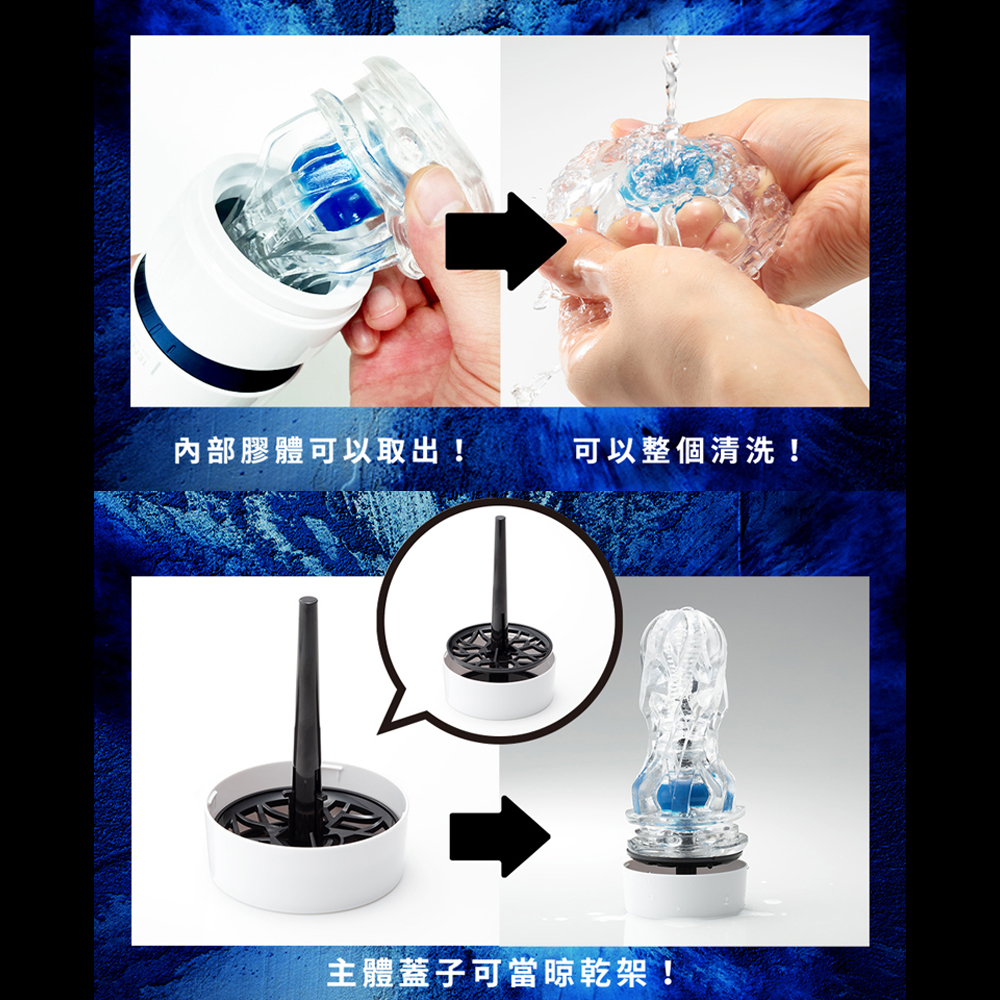 內部膠體可以取出！

可以整個清洗！

主體蓋子可當晾乾架！