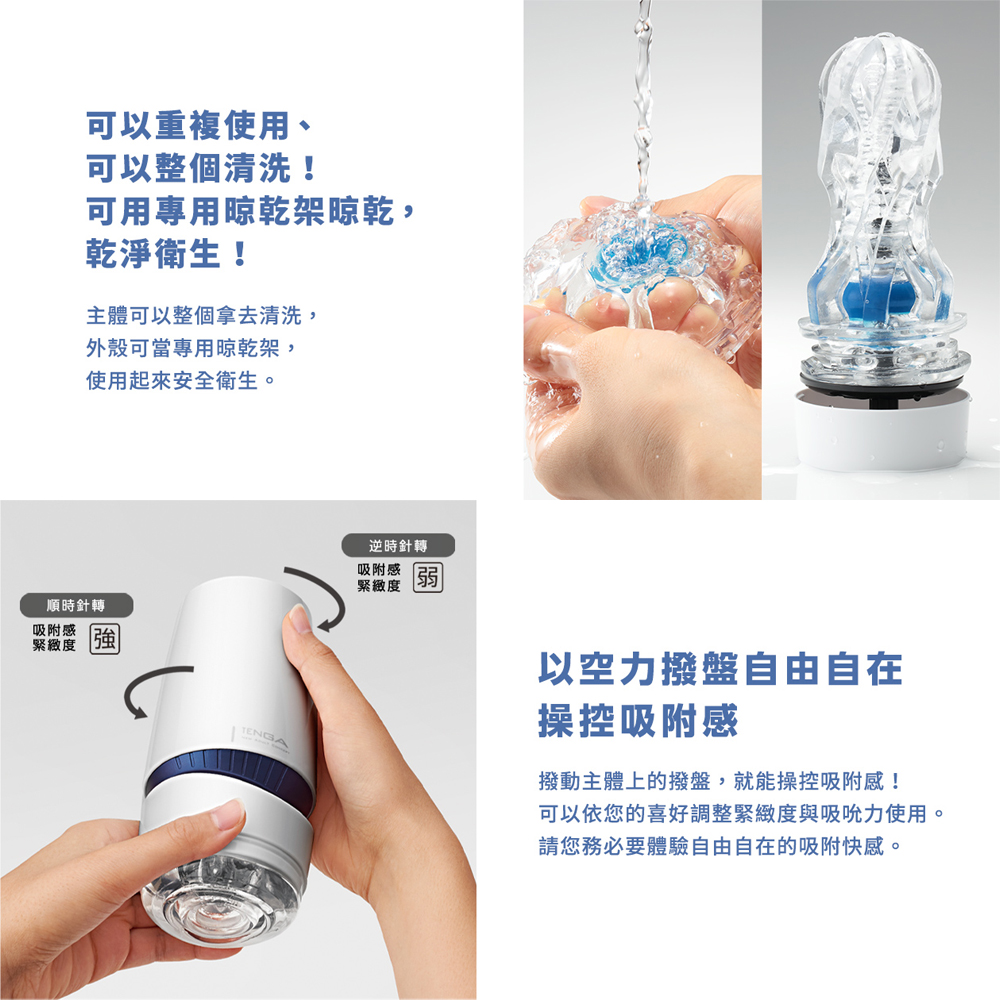 可以重複使用、
可以整個清洗！
可用專用晾乾架晾乾，
乾淨衛生！

主體可以整個拿去清洗，
外殼可當專用晾乾架，
使用起來安全衛生。

逆時針轉
吸附感
緊緻度
弱

順時針轉
吸附感
緊緻度
強

TENGA

以空力撥盤自由自在
操控吸附感

撥動主體上的撥盤，就能操控吸附感！
可以依您的喜好調整緊緻度與吸吮力使用。
請您務必要體驗自由自在的吸附快感。