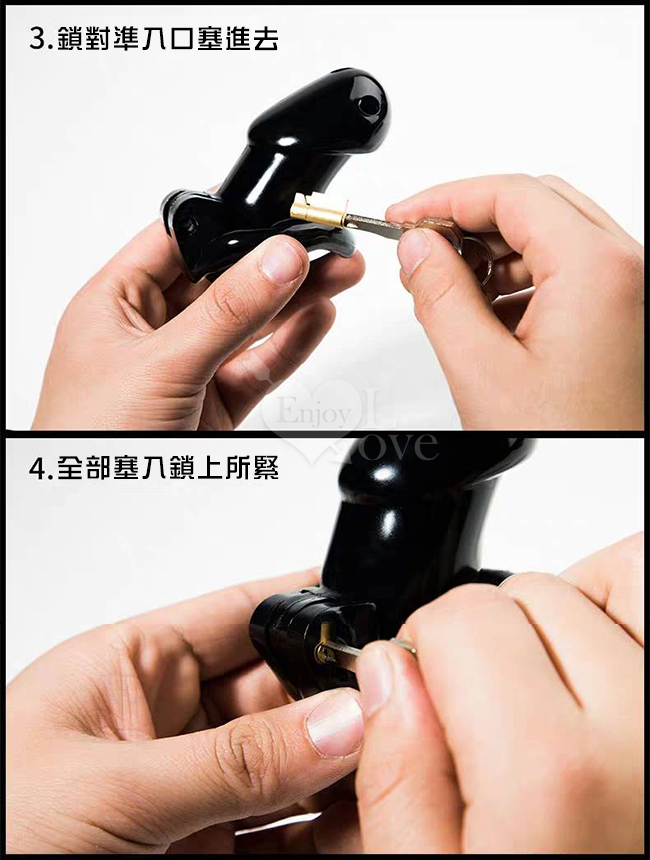 3.鎖對準入口塞進去

Enjoy Love

4.全部塞入鎖上所緊