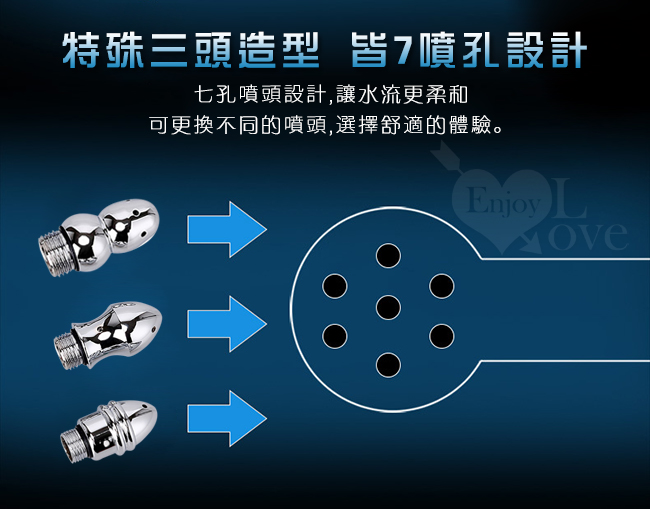 特殊三頭造型 皆7噴孔設計

七孔噴頭設計,讓水流更柔和
可更換不同的噴頭,選擇舒適的體驗。

Enjoy Love